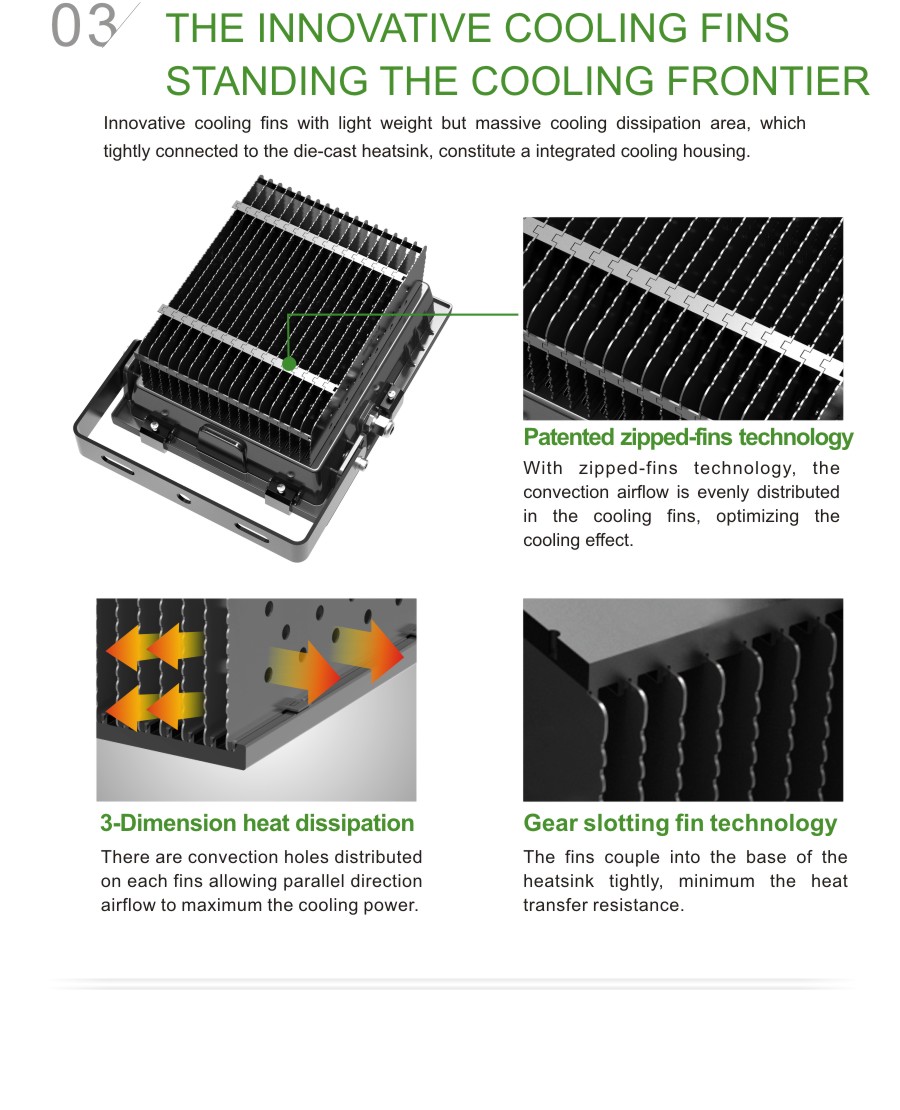 03

THE INNOVATIVE COOLING FINS STANDING THE COOLING FRONTIER

Innovative cooling fins with light weight but massive cooling dissipation area, which tightly connected to the die-cast heatsink, constitute a integrated cooling housing.

Patented zipped-fins technology

With zipped-fins technology, the convection airflow is evenly distributed in the cooling fins, optimizing the cooling effect.

3-Dimension heat dissipation

There are convection holes distributed on each fins allowing parallel direction airflow to maximum the cooling power.

Gear slotting fin technology

The fins couple into the base of the heatsink tightly, minimum the heat transfer resistance.