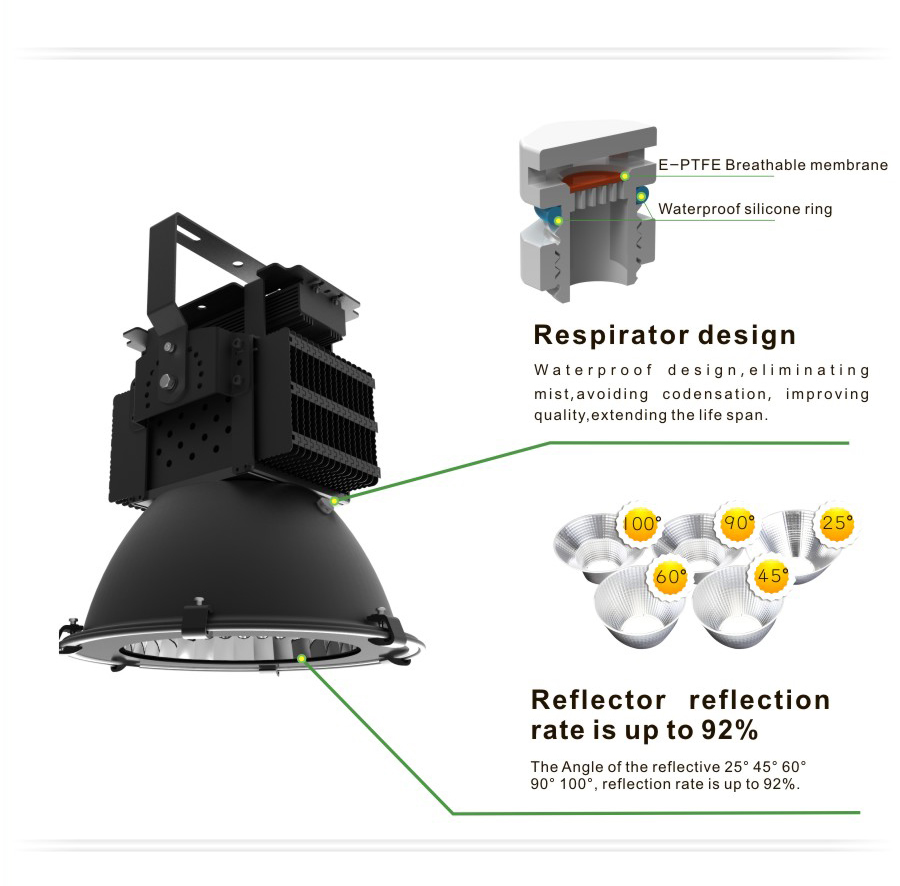 E-PTFE Breathable membrane

Waterproof silicone ring

Respirator design

Waterproof design,eliminating mist,avoiding codensation, improving quality,extending the life span.

100°

90°

25°

60°

45°

Reflector reflection rate is up to 92%

The Angle of the reflective 25° 45° 60° 90° 100°, reflection rate is up to 92%.